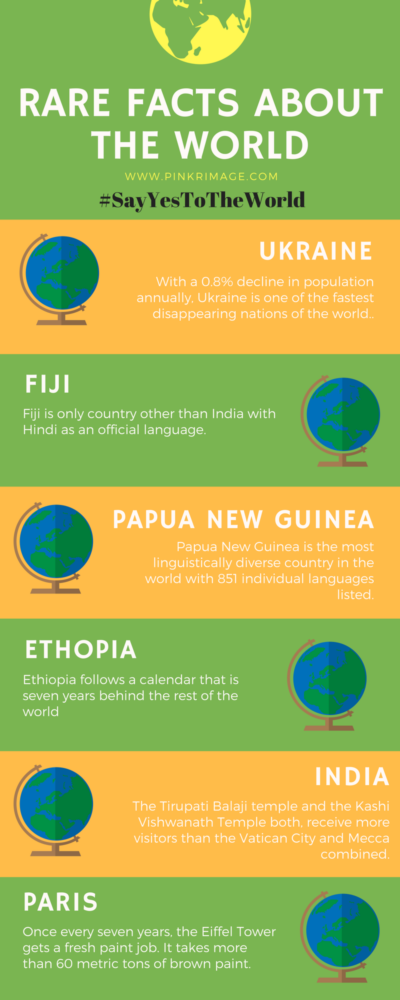 RARE FACTS ABOUT THE WORLD

WWW.PINKRIMAGE.COM

#SayYesToTheWorld

UKRAINE

With a 0.8% decline in population annually, Ukraine is one of the fastest disappearing nations of the world..

FIJI

Fiji is only country other than India with Hindi as an official language.

PAPUA NEW GUINEA

Papua New Guinea is the most linguistically diverse country in the world with 851 individual languages listed.

ETHOPIA

Ethiopia follows a calendar that is seven years behind the rest of the world

INDIA

The Tirupati Balaji temple and the Kashi Vishwanath Temple both, receive more visitors than the Vatican City and Mecca combined.

PARIS

Once every seven years, the Eiffel Tower gets a fresh paint job. It takes more than 60 metric tons of brown paint.