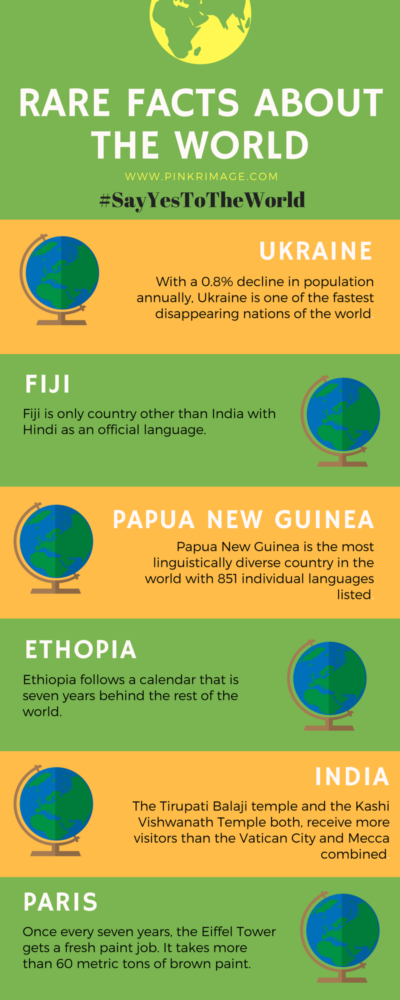 RARE FACTS ABOUT THE WORLD

WWW.PINKRIMAGE.COM

#SayYesToTheWorld

UKRAINE

With a 0.8% decline in population annually, Ukraine is one of the fastest disappearing nations of the world

FIJI

Fiji is only country other than India with Hindi as an official language.

PAPUA NEW GUINEA

Papua New Guinea is the most linguistically diverse country in the world with 851 individual languages listed

ETHOPIA

Ethiopia follows a calendar that is seven years behind the rest of the world.

INDIA

The Tirupati Balaji temple and the Kashi Vishwanath Temple both, receive more visitors than the Vatican City and Mecca combined

PARIS

Once every seven years, the Eiffel Tower gets a fresh paint job. It takes more than 60 metric tons of brown paint.